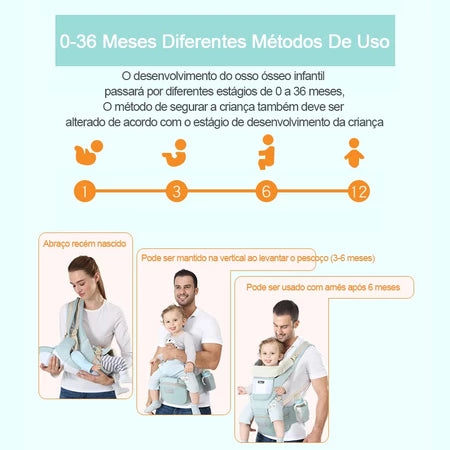 0-36 Meses Diferentes Métodos De Uso

O desenvolvimento do osso ósseo infantil passará por diferentes estágios de 0 a 36 meses, O método de segurar a criança também deve ser alterado de acordo com o estágio de desenvolvimento da criança

1

3

6

12

Abraço recém nascido

Pode ser mantido na vertical ao levantar o pescoço (3-6 meses)

Pode ser usado com arnês após 6 meses